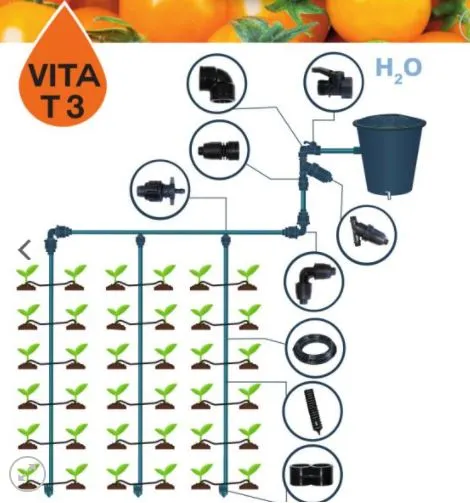 VITA T 3

$H_2O$